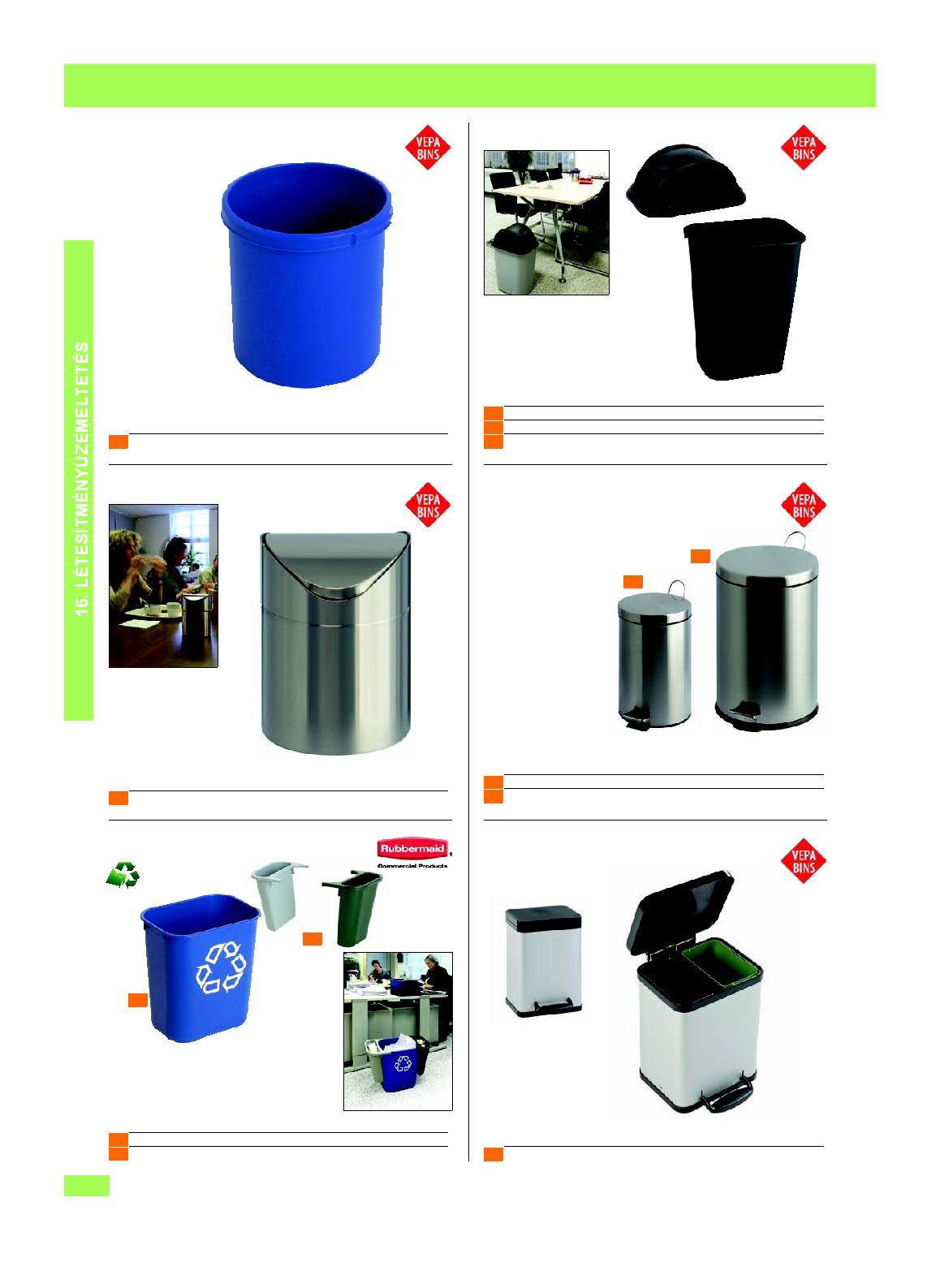 16. LÉTESÍTMÉNYÜZEMELTETÉS

VEPA BINS

VEPA BINS

VEPA BINS

VEPA BINS

Rubbermaid Commercial Products

VEPA BINS